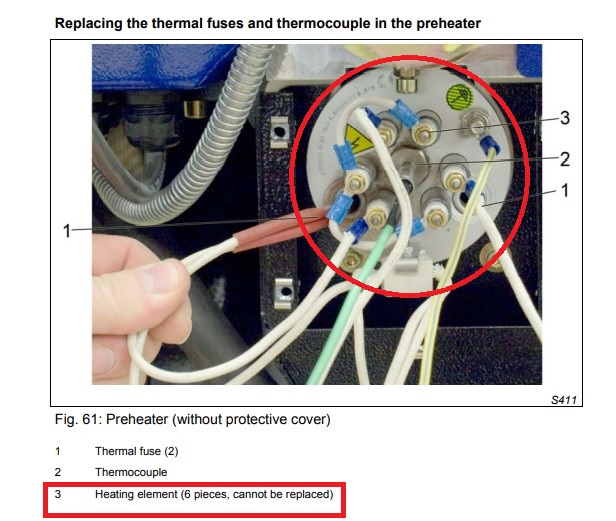 Replacing the thermal fuses and thermocouple in the preheater

3

2

1

1

S411

Fig. 61: Preheater (without protective cover)

1 Thermal fuse (2)

2 Thermocouple

3 Heating element (6 pieces, cannot be replaced)