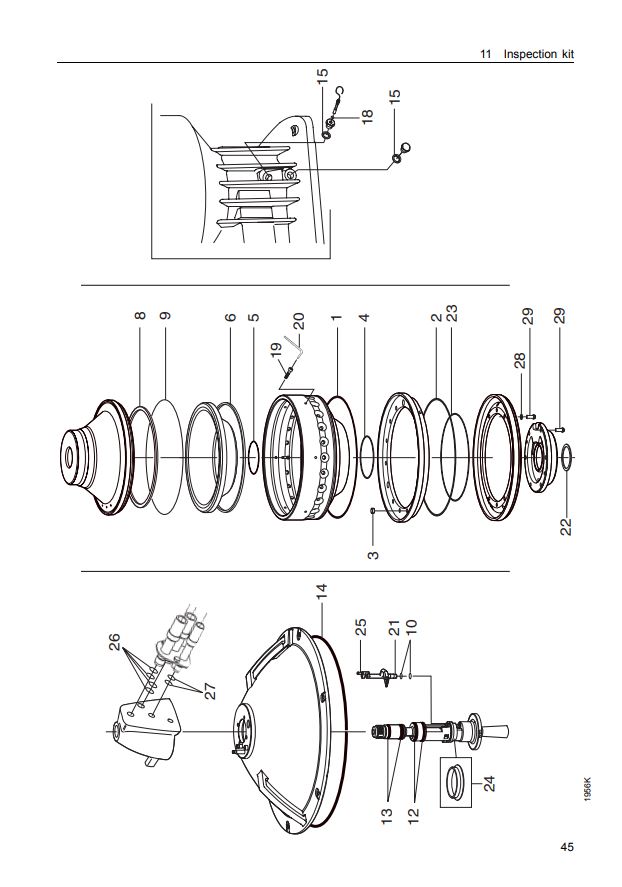 11 Inspection kit

15
18
15

8
9
6
5
19
20
1
4
2
23
28
29
29
22
3

26
27
14
25
21
10
13
12
24

1956K

45